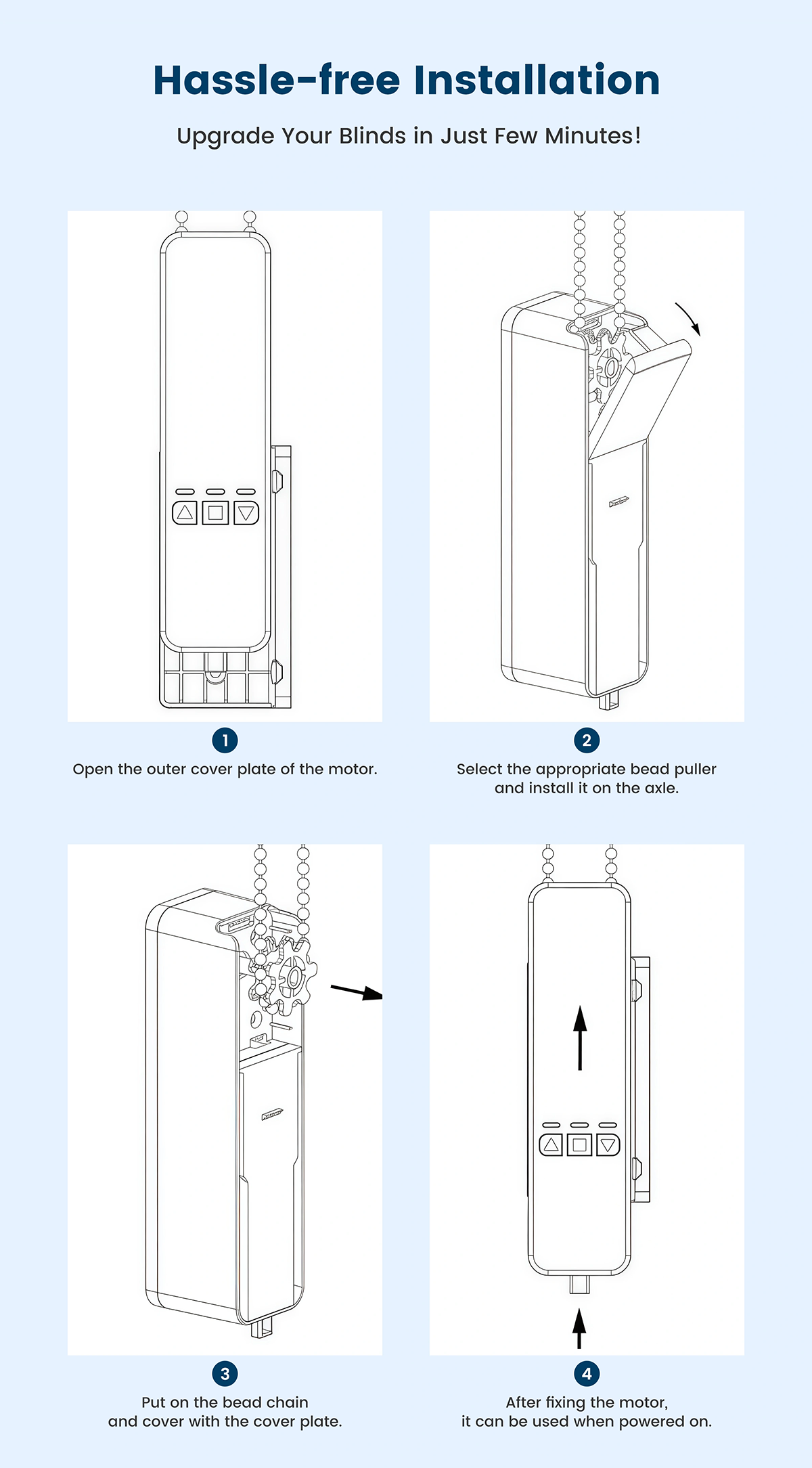 Hassle-free Installation

Upgrade Your Blinds in Just Few Minutes!

1
Open the outer cover plate of the motor.

2
Select the appropriate bead puller and install it on the axle.

3
Put on the bead chain and cover with the cover plate.

4
After fixing the motor, it can be used when powered on.