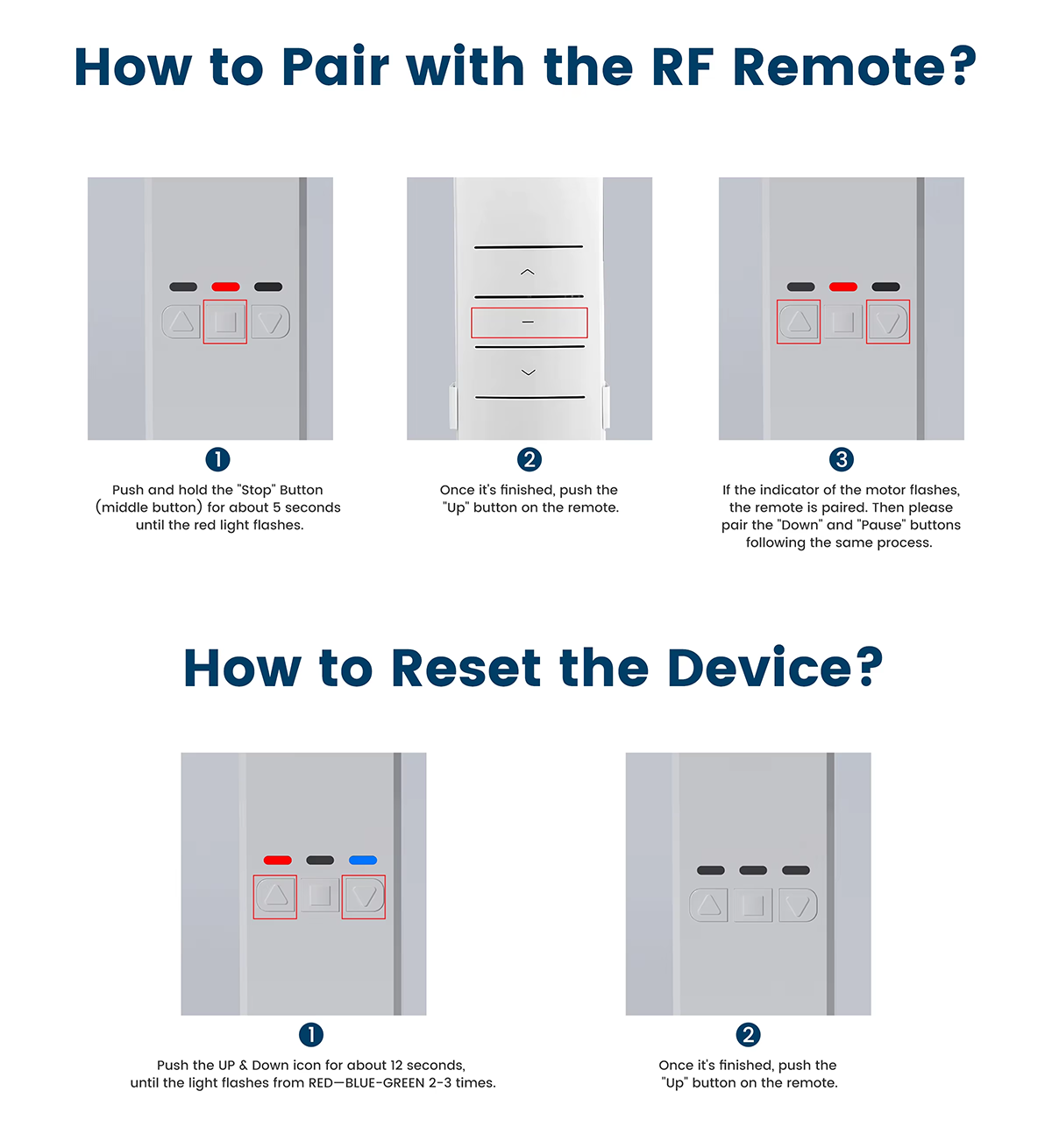 How to Pair with the RF Remote?

1
Push and hold the "Stop" Button (middle button) for about 5 seconds until the red light flashes.

2
Once it's finished, push the "Up" button on the remote.

3
If the indicator of the motor flashes, the remote is paired. Then please pair the "Down" and "Pause" buttons following the same process.

How to Reset the Device?

1
Push the UP & Down icon for about 12 seconds, until the light flashes from RED—BLUE-GREEN 2-3 times.

2
Once it's finished, push the "Up" button on the remote.