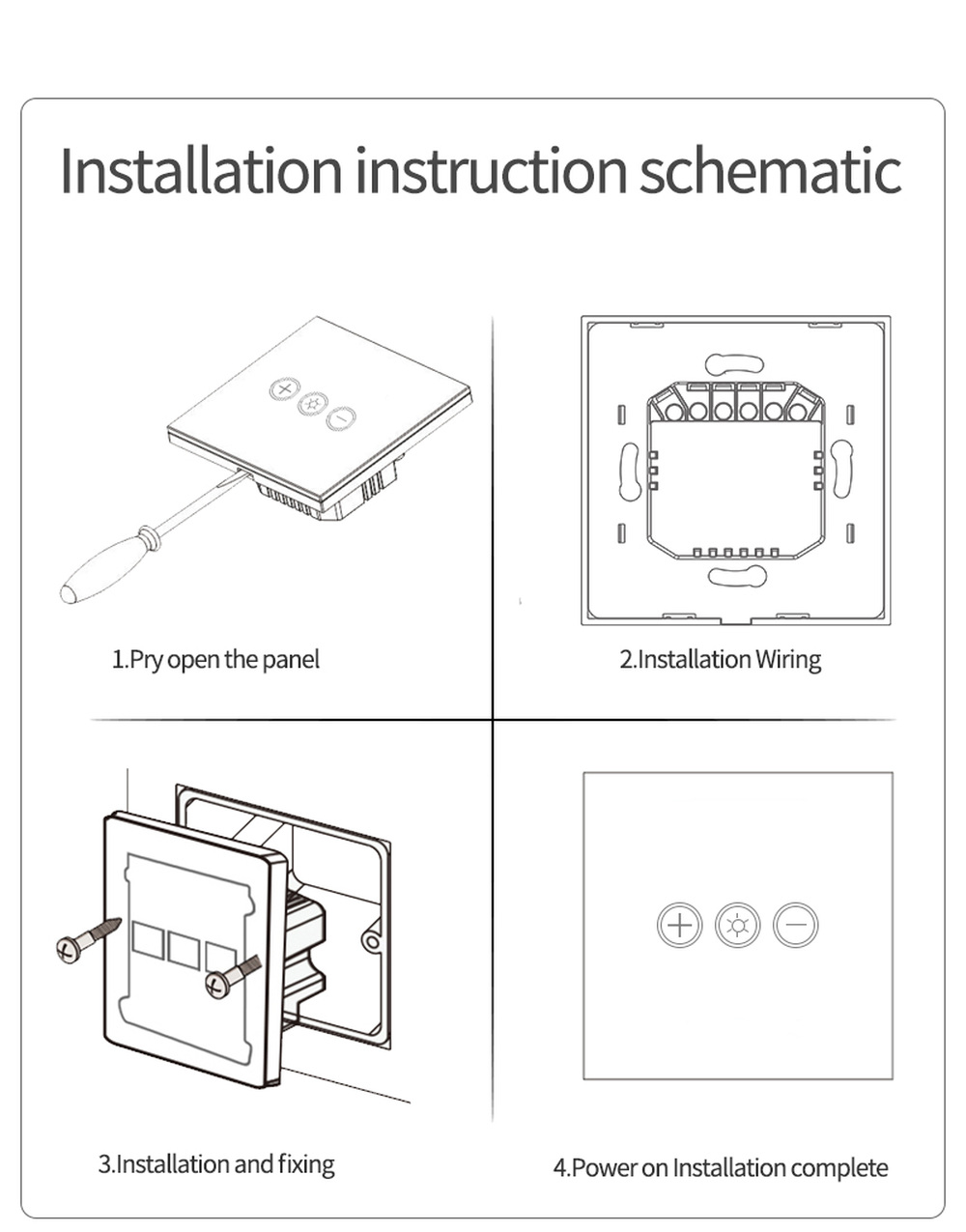 Installation instruction schematic

1.Pry open the panel

2.Installation Wiring

3.Installation and fixing

4.Power on Installation complete